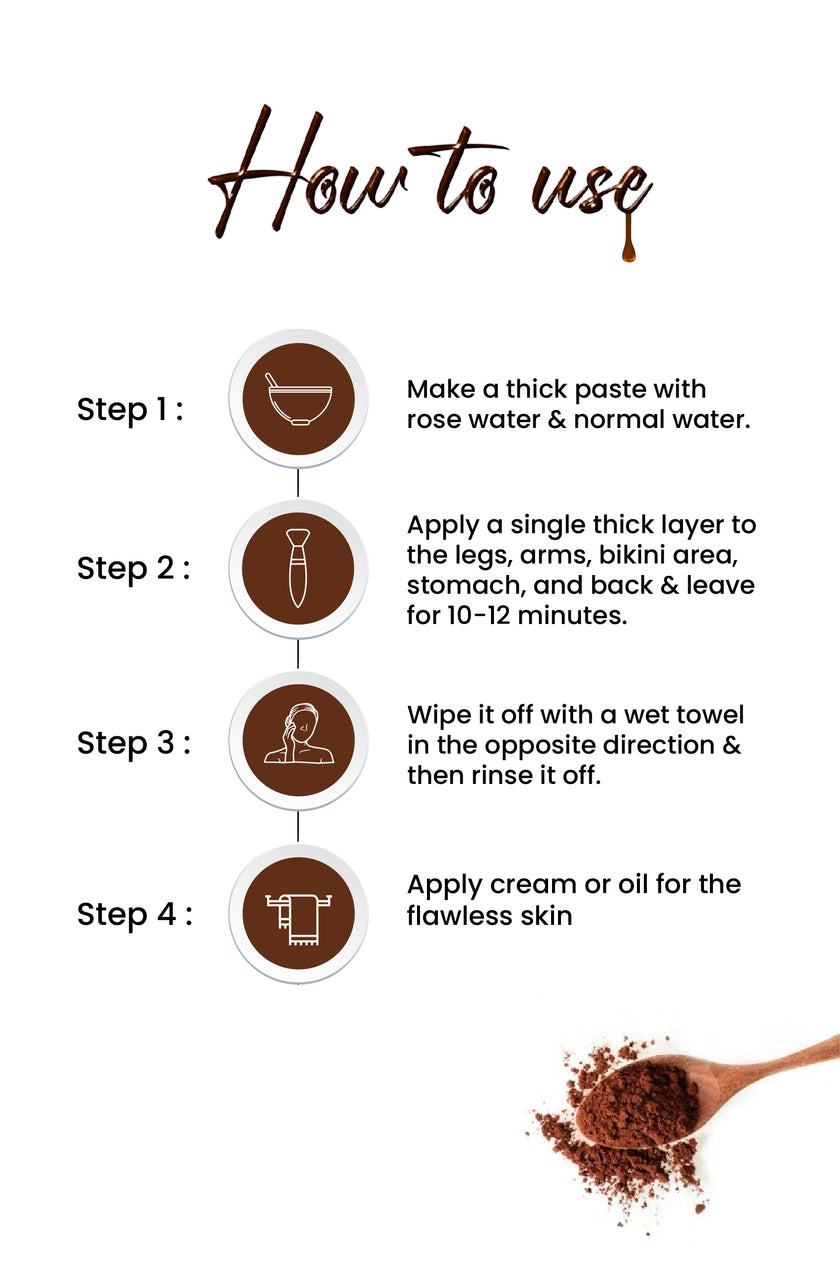 How to use

Step 1 :

Make a thick paste with rose water & normal water.

Step 2 :

Apply a single thick layer to the legs, arms, bikini area, stomach, and back & leave for 10-12 minutes.

Step 3 :

Wipe it off with a wet towel in the opposite direction & then rinse it off.

Step 4 :

Apply cream or oil for the flawless skin