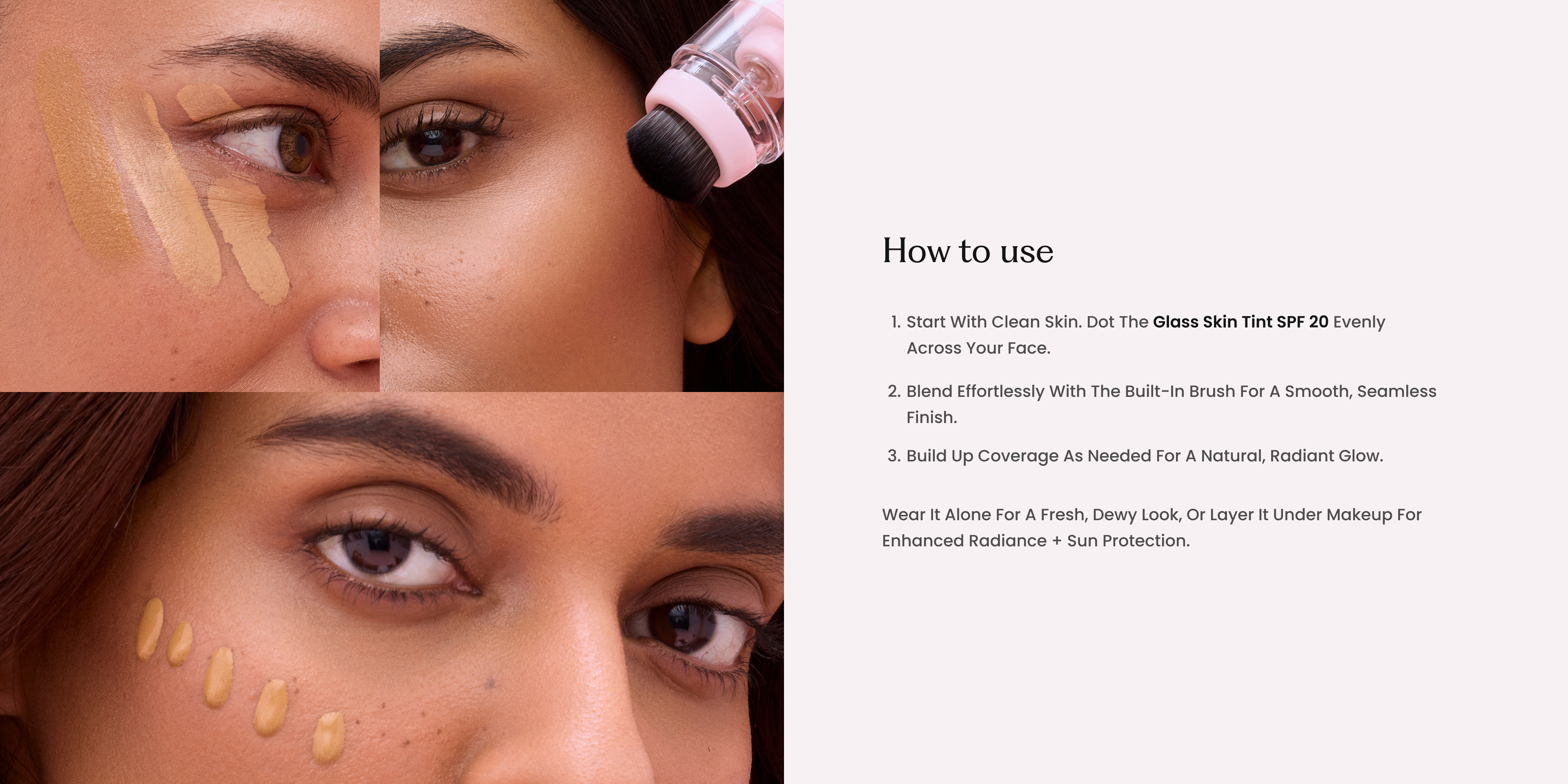 How to use

1. Start With Clean Skin. Dot The Glass Skin Tint SPF 20 Evenly Across Your Face.

2. Blend Effortlessly With The Built-In Brush For A Smooth, Seamless Finish.

3. Build Up Coverage As Needed For A Natural, Radiant Glow.

Wear It Alone For A Fresh, Dewy Look, Or Layer It Under Makeup For Enhanced Radiance + Sun Protection.